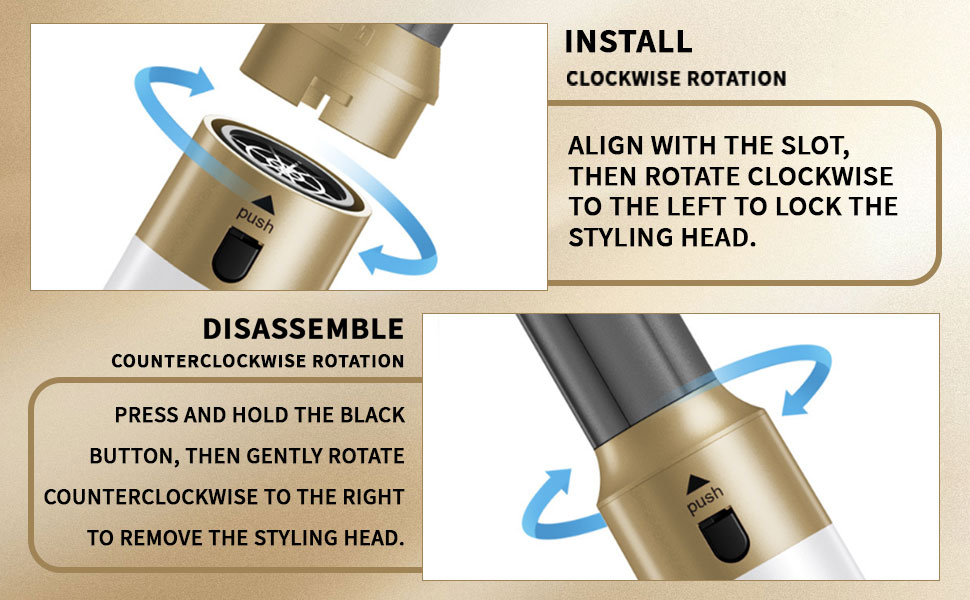 push

INSTALL

CLOCKWISE ROTATION

ALIGN WITH THE SLOT, THEN ROTATE CLOCKWISE TO THE LEFT TO LOCK THE STYLING HEAD.

DISASSEMBLE

COUNTERCLOCKWISE ROTATION

PRESS AND HOLD THE BLACK BUTTON, THEN GENTLY ROTATE COUNTERCLOCKWISE TO THE RIGHT TO REMOVE THE STYLING HEAD.

push